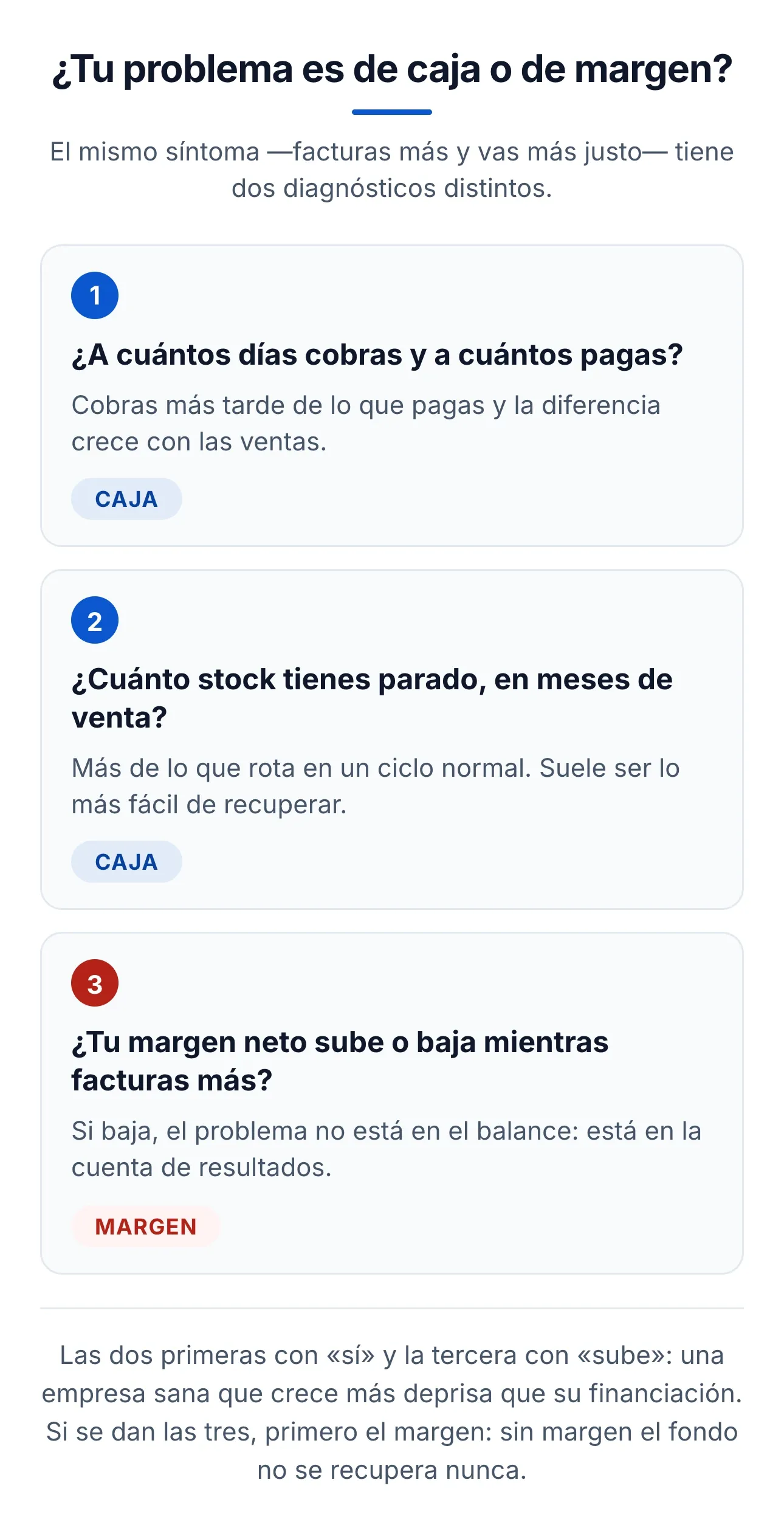 ¿Tu problema es de caja o de margen?

El mismo síntoma —facturas más y vas más justo— tiene dos diagnósticos distintos.

1

¿A cuántos días cobras y a cuántos pagas?

Cobras más tarde de lo que pagas y la diferencia crece con las ventas.

CAJA

2

¿Cuánto stock tienes parado, en meses de venta?

Más de lo que rota en un ciclo normal. Suele ser lo más fácil de recuperar.

CAJA

3

¿Tu margen neto sube o baja mientras facturas más?

Si baja, el problema no está en el balance: está en la cuenta de resultados.

MARGEN

Las dos primeras con «sí» y la tercera con «sube»: una empresa sana que crece más deprisa que su financiación. Si se dan las tres, primero el margen: sin margen el fondo no se recupera nunca.